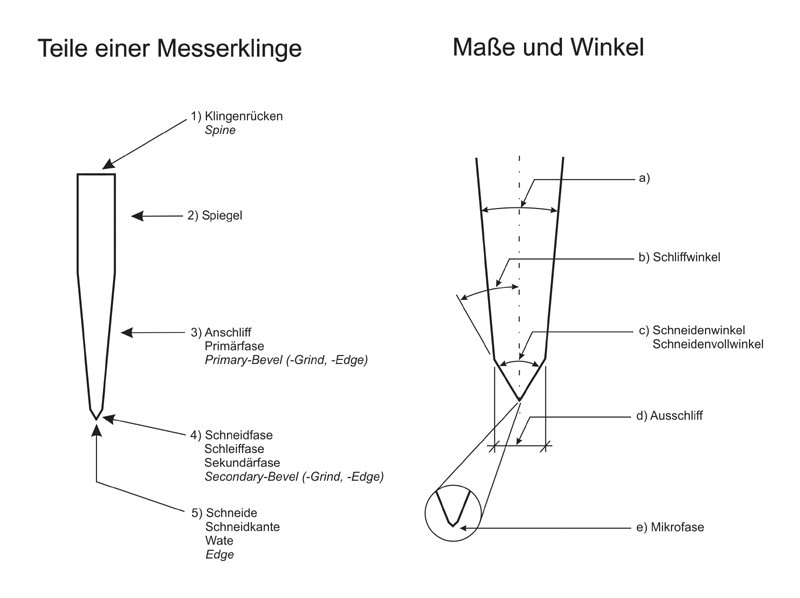 Teile einer Messerklinge

1) Klingenrücken
Spine

2) Spiegel

3) Anschliff
Primärfase
Primary-Bevel (-Grind, -Edge)

4) Schneidfase
Schleiffase
Sekundärfase
Secondary-Bevel (-Grind, -Edge)

5) Schneide
Schneidkante
Wate
Edge

Maße und Winkel

a)

b) Schliffwinkel

c) Schneidenwinkel
Schneidenvollwinkel

d) Ausschliff

e) Mikrofase