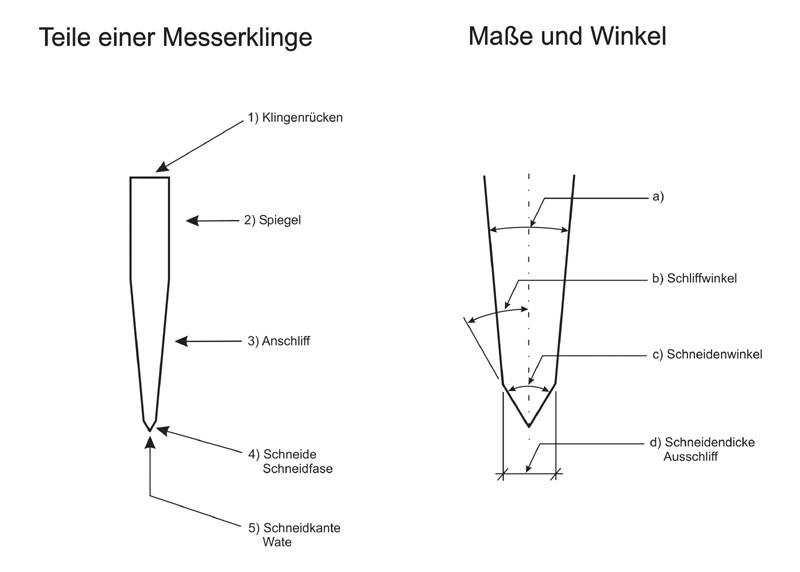 Teile einer Messerklinge

1) Klingenrücken

2) Spiegel

3) Anschliff

4) Schneide
Schneidfase

5) Schneidkante
Wate

Maße und Winkel

a)

b) Schliffwinkel

c) Schneidenwinkel

d) Schneidendicke
Ausschliff